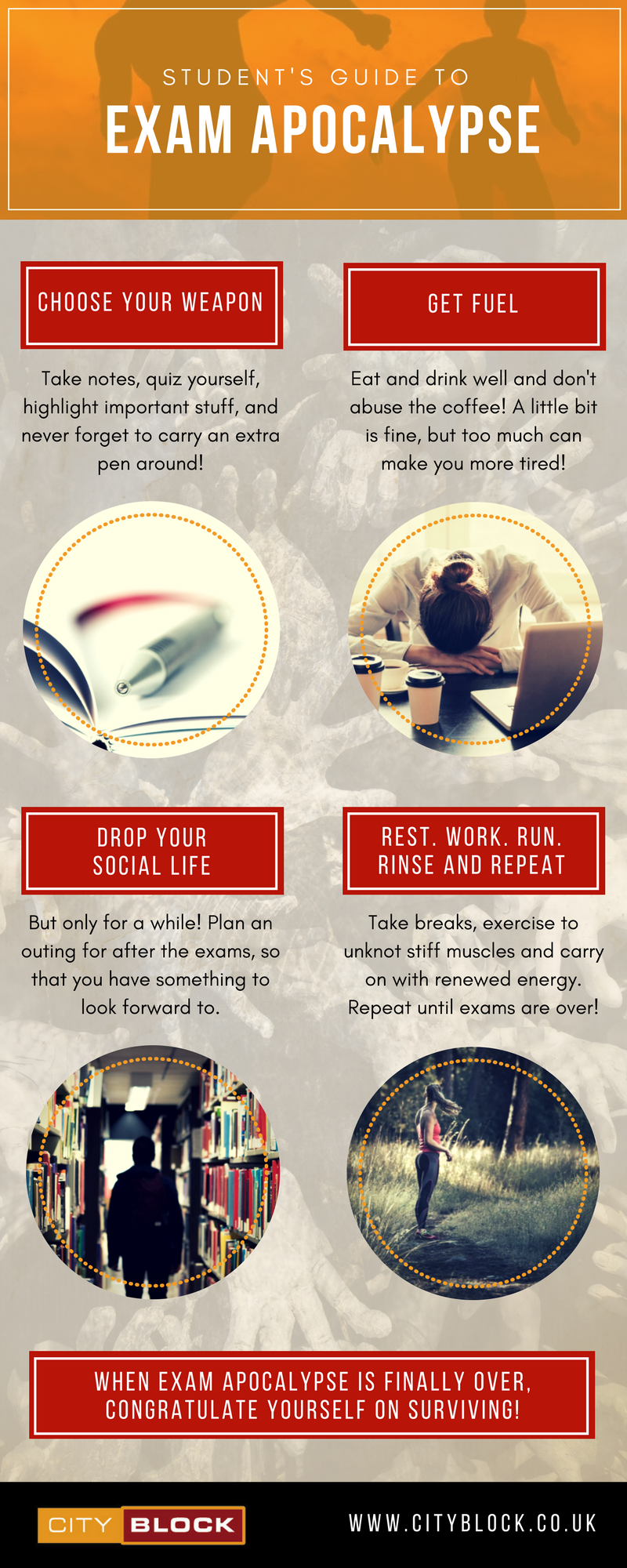 STUDENT'S GUIDE TO

EXAM APOCALYPSE

CHOOSE YOUR WEAPON

Take notes, quiz yourself, highlight important stuff, and never forget to carry an extra pen around!

GET FUEL

Eat and drink well and don't abuse the coffee! A little bit is fine, but too much can make you more tired!

DROP YOUR SOCIAL LIFE

But only for a while! Plan an outing for after the exams, so that you have something to look forward to.

REST. WORK. RUN. RINSE AND REPEAT

Take breaks, exercise to unknot stiff muscles and carry on with renewed energy. Repeat until exams are over!

WHEN EXAM APOCALYPSE IS FINALLY OVER, CONGRATULATE YOURSELF ON SURVIVING!

CITY BLOCK

WWW.CITYBLOCK.CO.UK